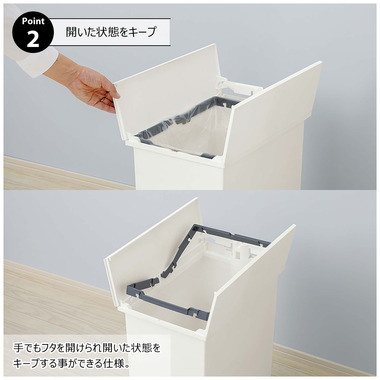 Point
2
開いた状態をキープ

手でもフタを開けられ開いた状態をキープする事ができる仕様。