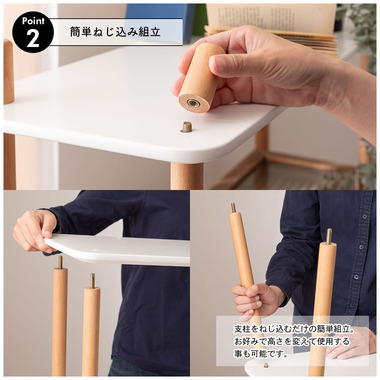 Point 2

簡単ねじ込み組立

支柱をねじ込むだけの簡単組立。お好みで高さを変えて使用する事も可能です。